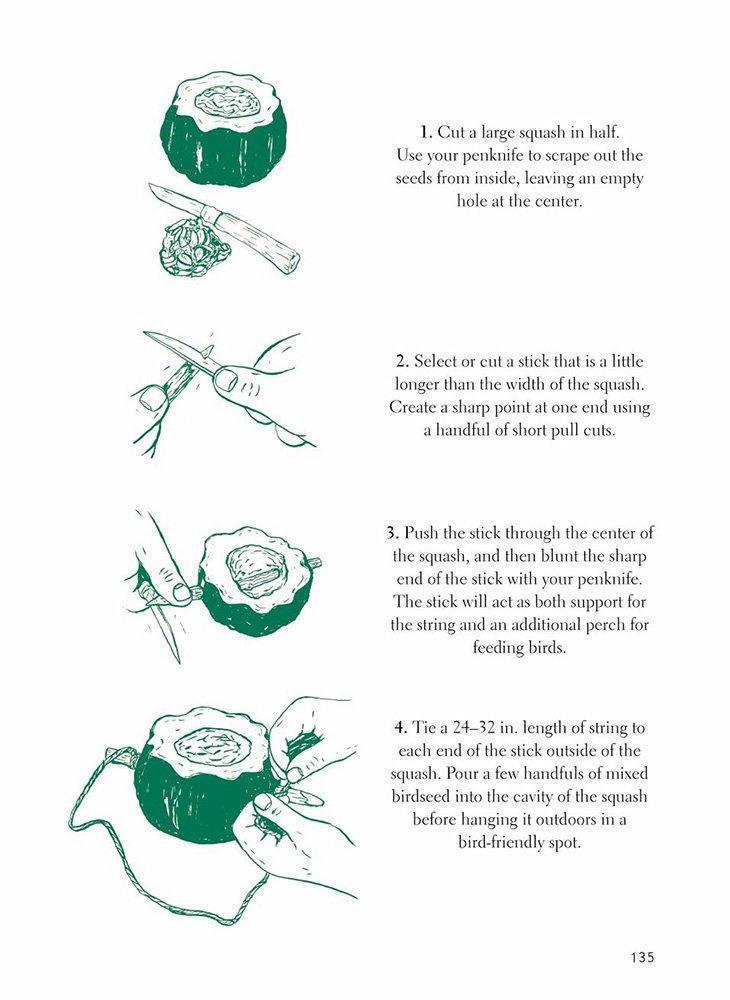 1. Cut a large squash in half. Use your penknife to scrape out the seeds from inside, leaving an empty hole at the center.

2. Select or cut a stick that is a little longer than the width of the squash. Create a sharp point at one end using a handful of short pull cuts.

3. Push the stick through the center of the squash, and then blunt the sharp end of the stick with your penknife. The stick will act as both support for the string and an additional perch for feeding birds.

4. Tie a 24–32 in. length of string to each end of the stick outside of the squash. Pour a few handfuls of mixed birdseed into the cavity of the squash before hanging it outdoors in a bird-friendly spot.

135