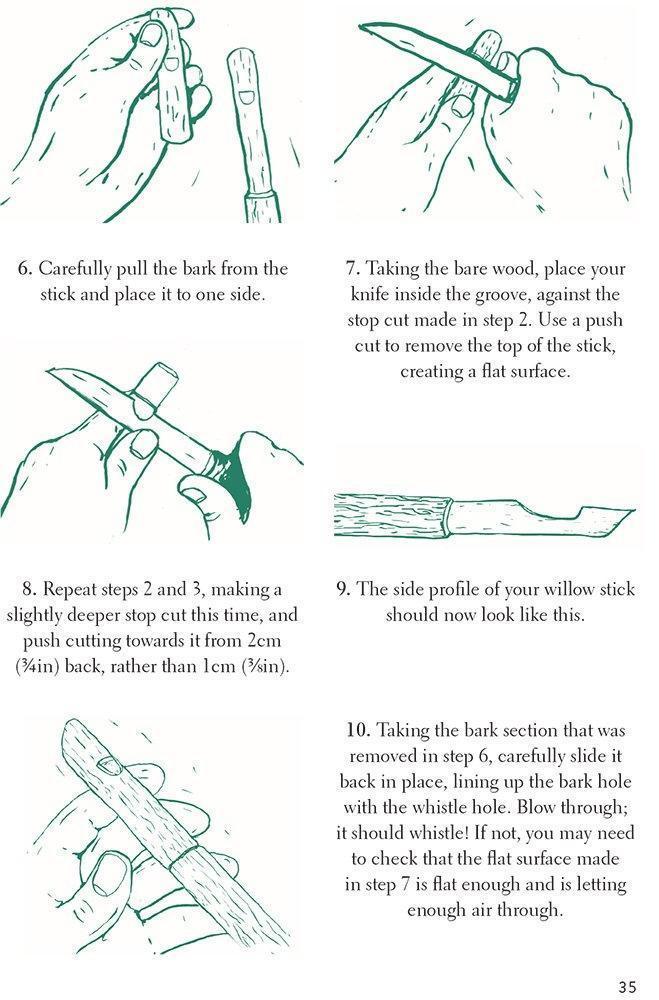 6. Carefully pull the bark from the stick and place it to one side.

7. Taking the bare wood, place your knife inside the groove, against the stop cut made in step 2. Use a push cut to remove the top of the stick, creating a flat surface.

8. Repeat steps 2 and 3, making a slightly deeper stop cut this time, and push cutting towards it from 2cm (¾in) back, rather than 1cm (⅜in).

9. The side profile of your willow stick should now look like this.

10. Taking the bark section that was removed in step 6, carefully slide it back in place, lining up the bark hole with the whistle hole. Blow through; it should whistle! If not, you may need to check that the flat surface made in step 7 is flat enough and is letting enough air through.

35